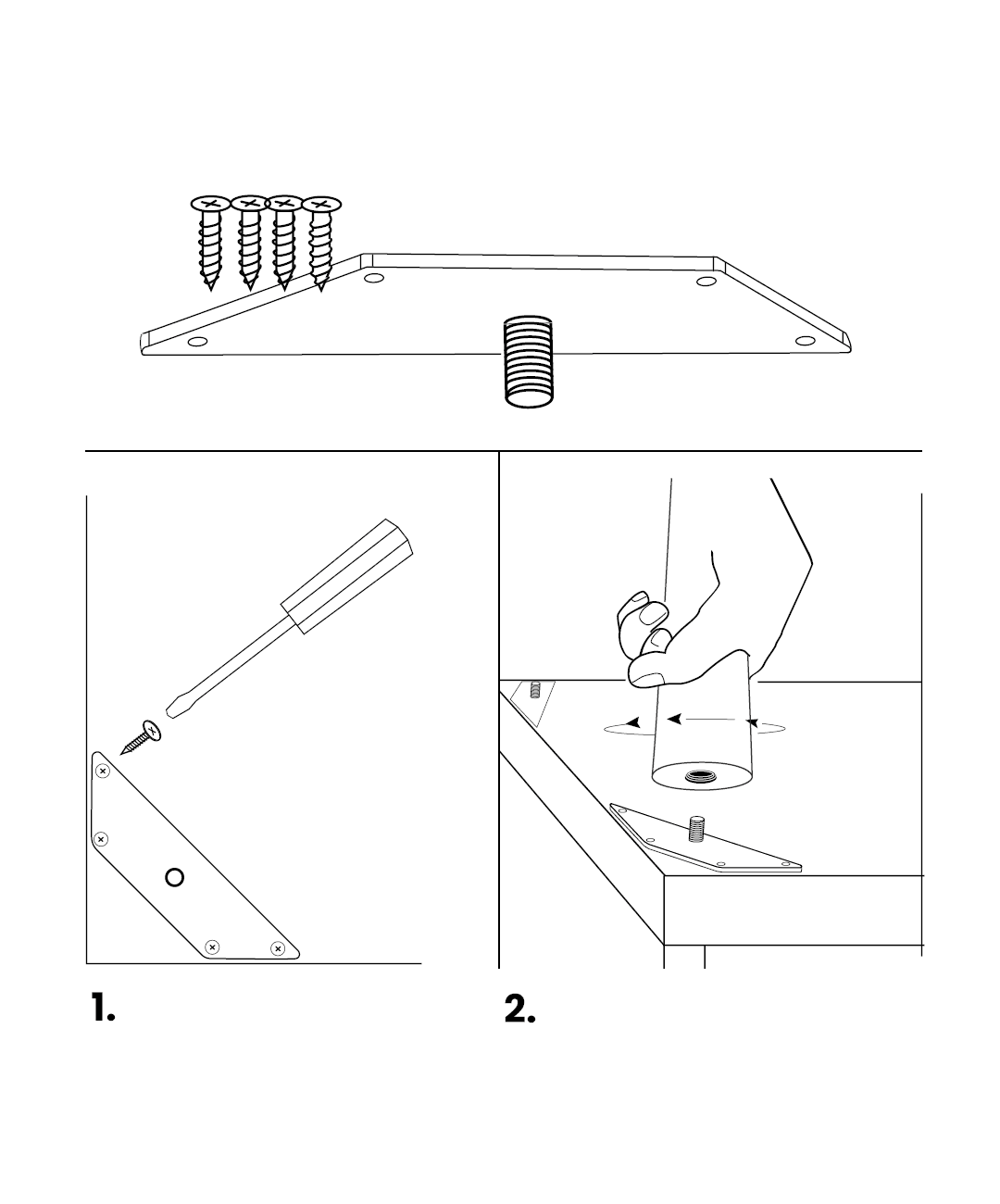 1.

2.