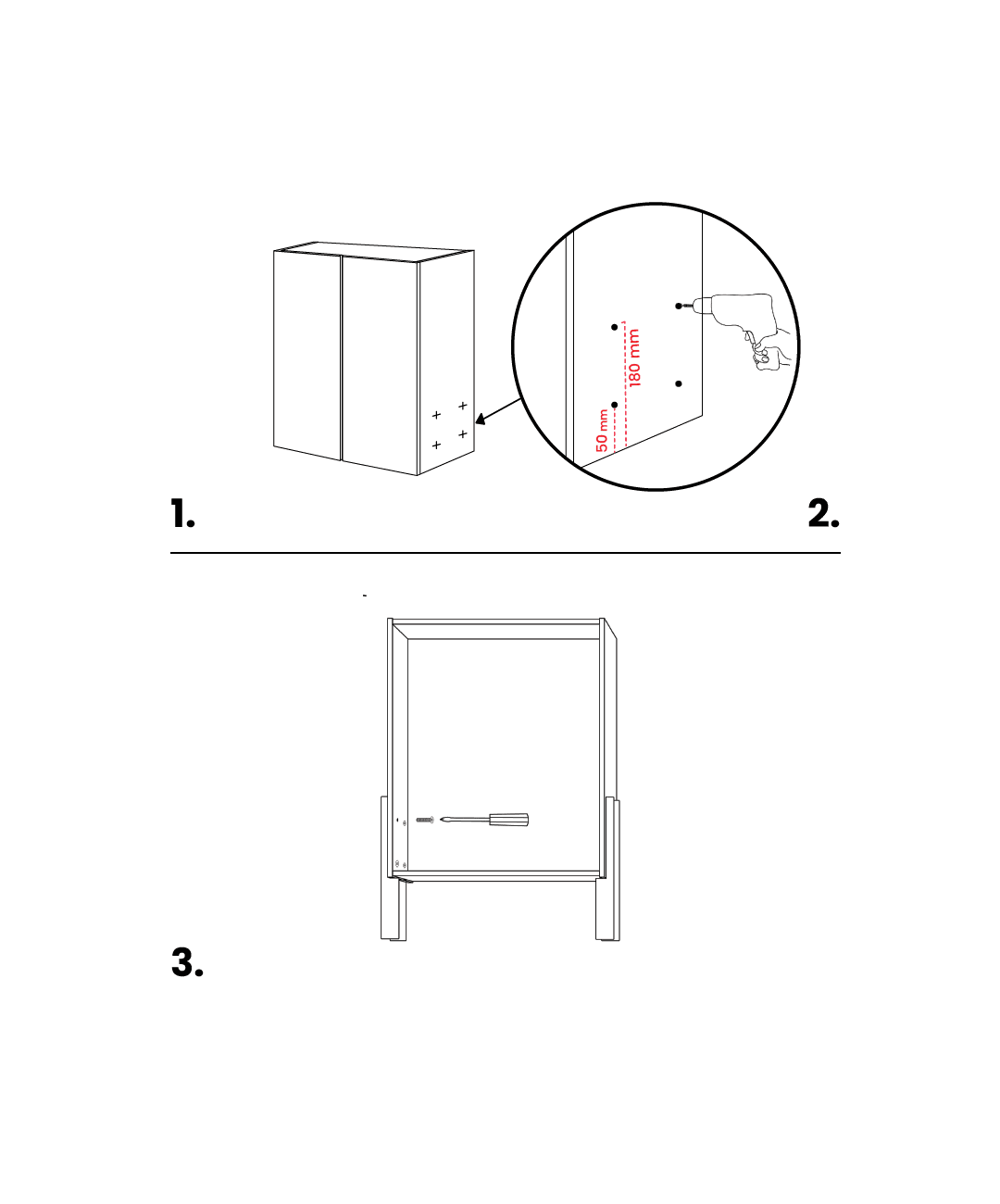 180 mm
50 mm
1.
2.
3.